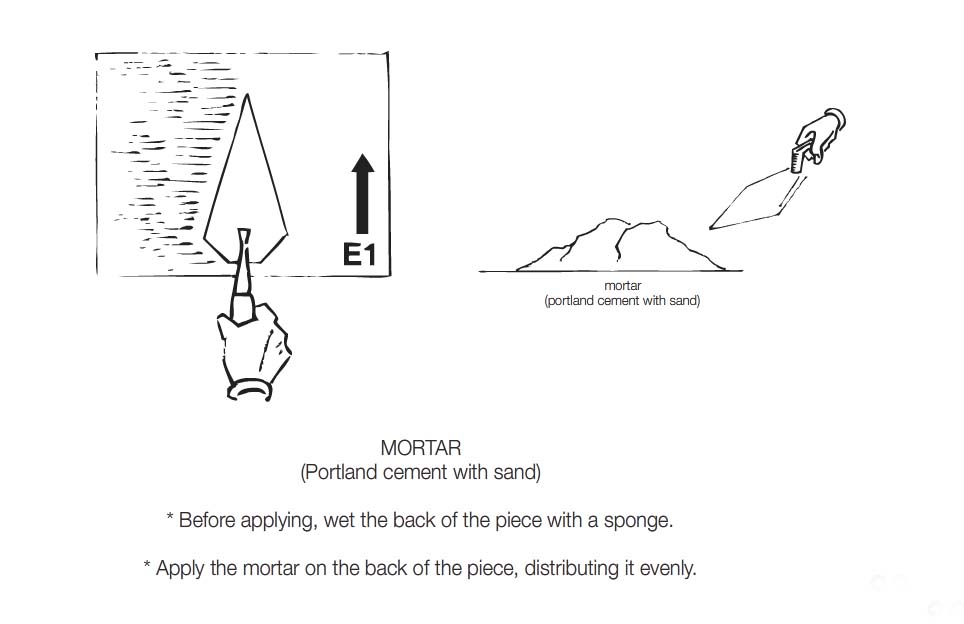 E1

mortar
(portland cement with sand)

MORTAR
(Portland cement with sand)

* Before applying, wet the back of the piece with a sponge.

* Apply the mortar on the back of the piece, distributing it evenly.